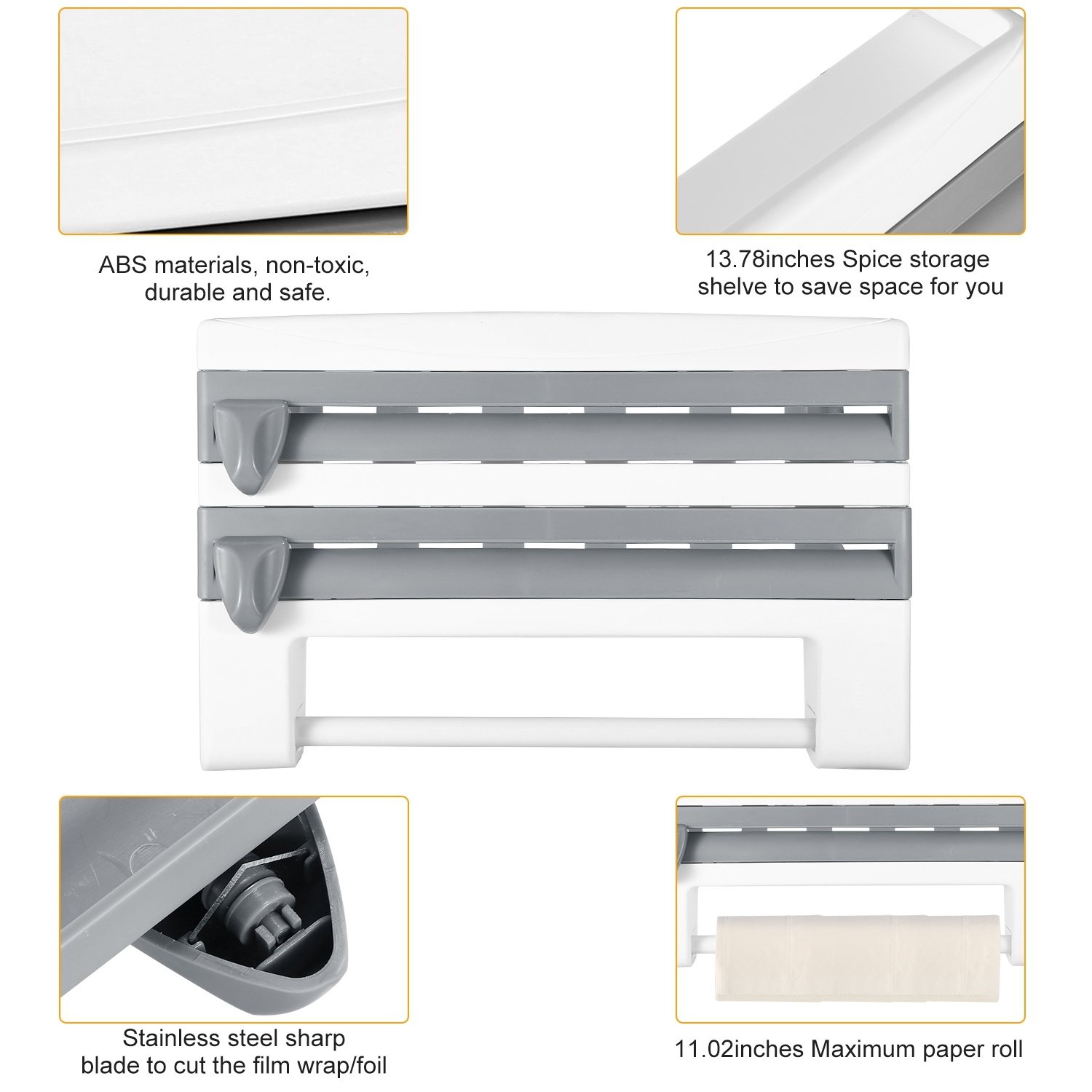 ABS materials, non-toxic, durable and safe.

13.78inches Spice storage shelve to save space for you

Stainless steel sharp blade to cut the film wrap/foil

11.02inches Maximum paper roll