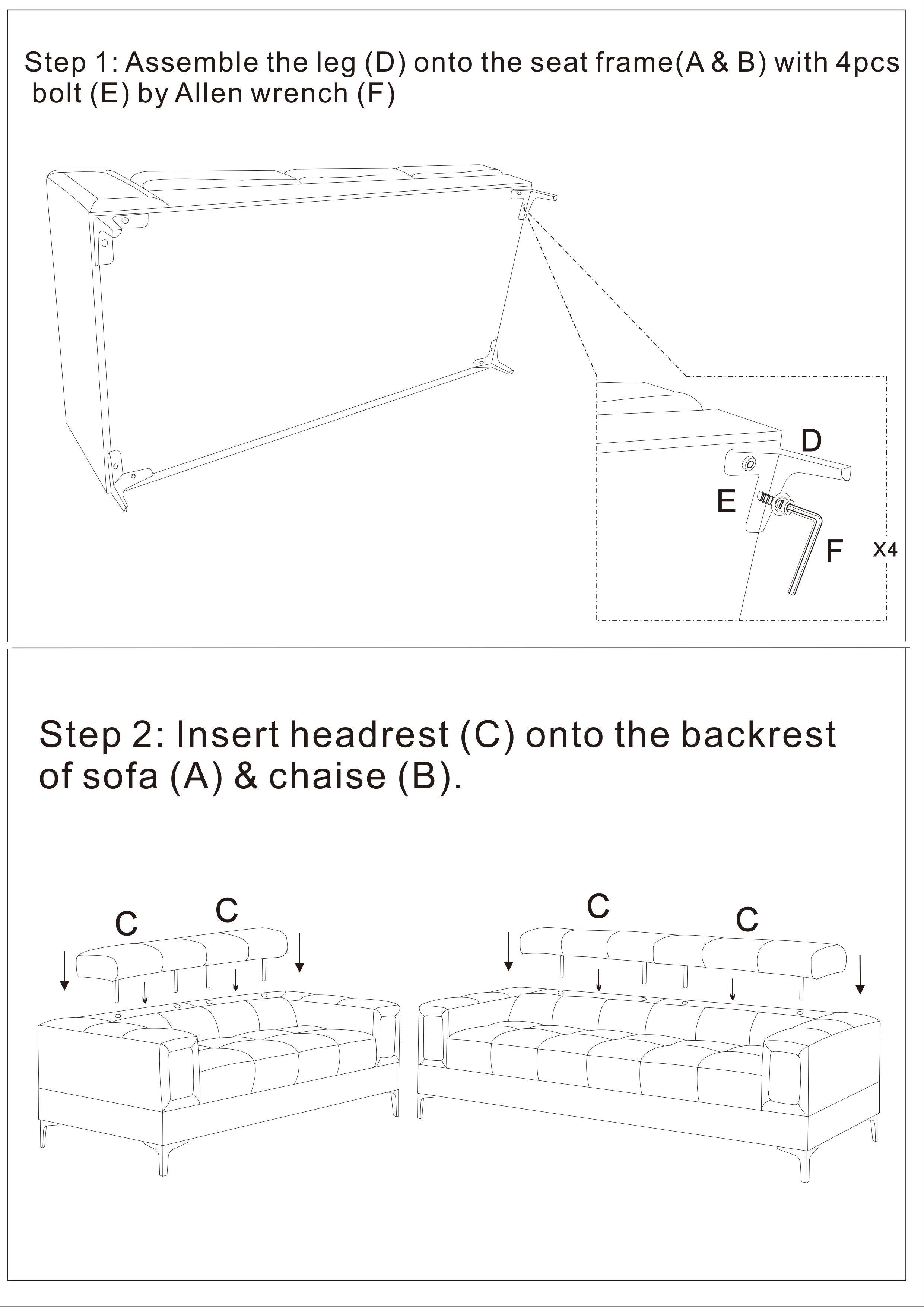 Step 1: Assemble the leg (D) onto the seat frame(A & B) with 4pcs bolt (E) by Allen wrench (F)

D

E

F

X4

Step 2: Insert headrest (C) onto the backrest of sofa (A) & chaise (B).

C C

C C