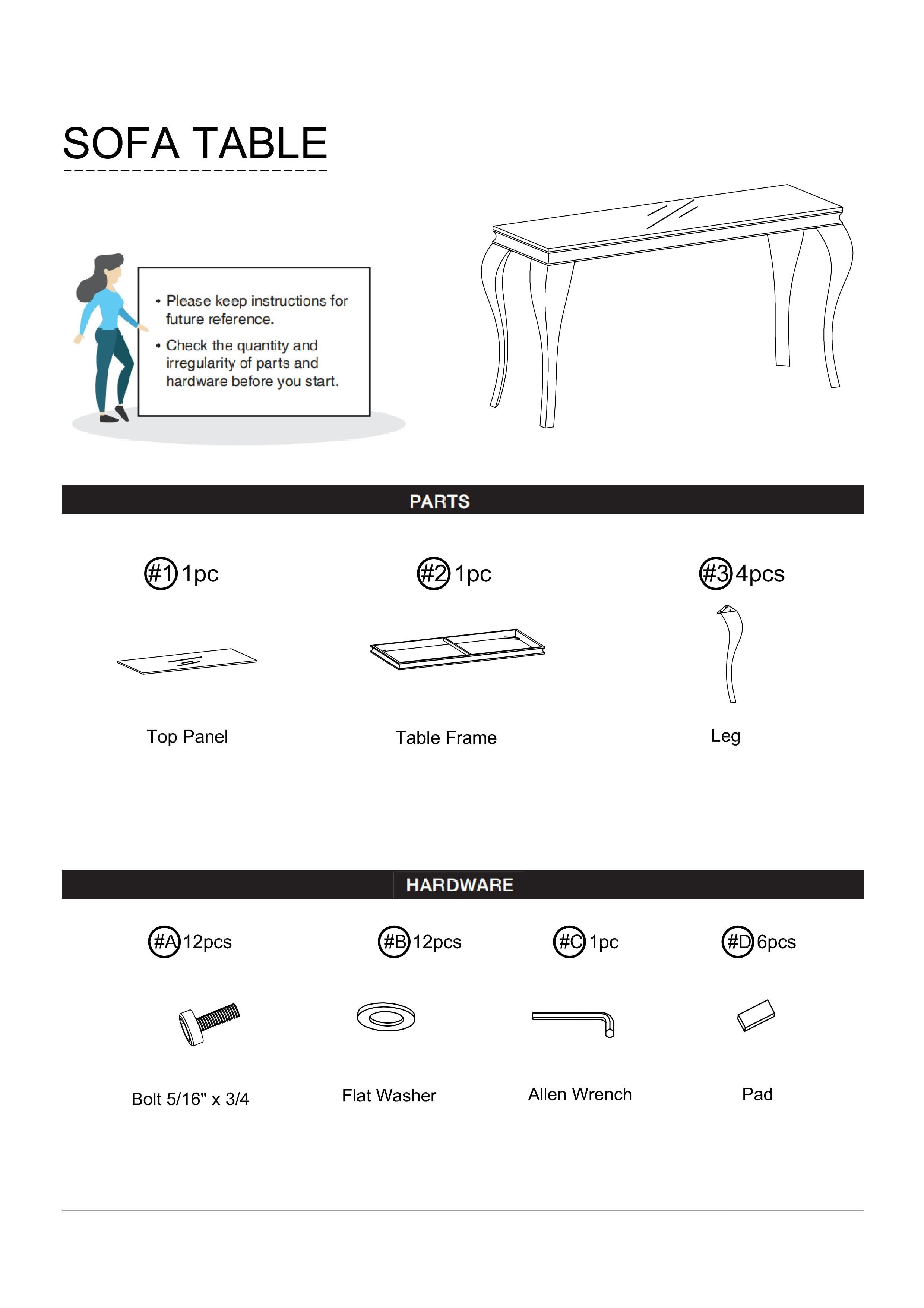 SOFA TABLE

• Please keep instructions for future reference.

• Check the quantity and irregularity of parts and hardware before you start.

PARTS

#1 1pc

Top Panel

#2 1pc

Table Frame

#3 4pcs

Leg

HARDWARE

#A 12pcs

Bolt 5/16" x 3/4

#B 12pcs

Flat Washer

#C 1pc

Allen Wrench

#D 6pcs

Pad