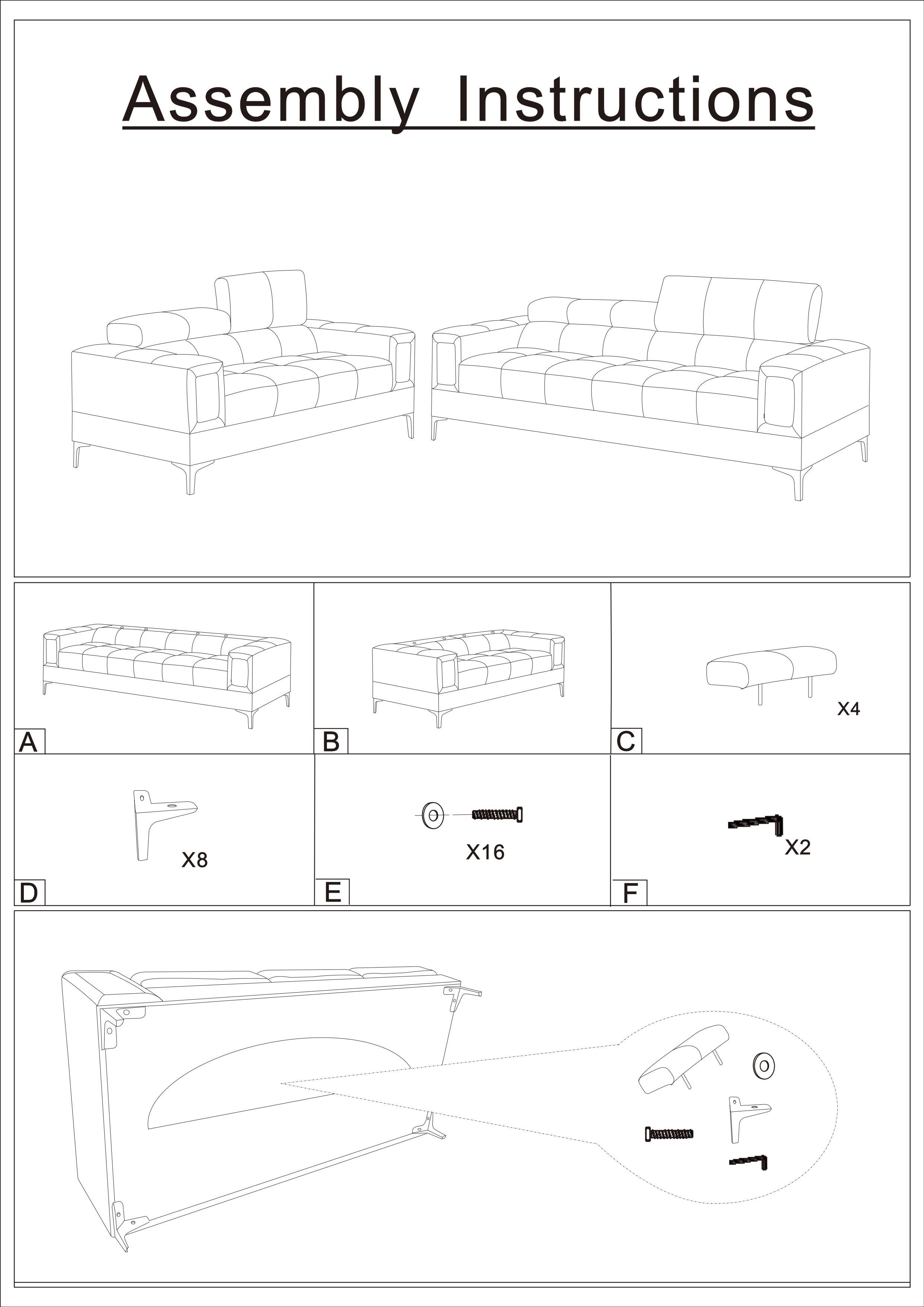 Assembly Instructions

A

B

X4

C

X8

D

X16

E

X2

F